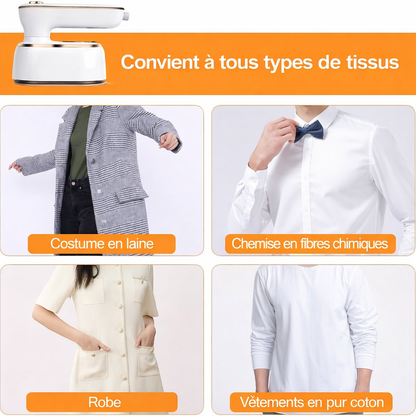 Convient à tous types de tissus

Costume en laine

Chemise en fibres chimiques

Robe

Vètements en pur coton